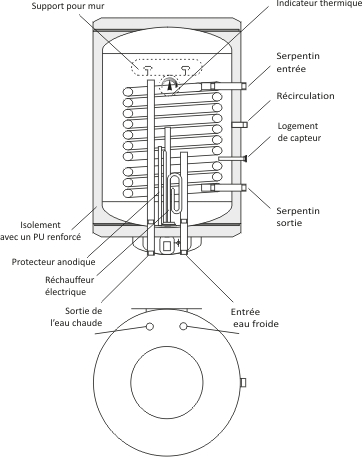 Support pour mur

Indicateur thermique

Serpentin entrée

Récirculation

Logement de capteur

Serpentin sortie

Isolement avec un PU renforcé

Protecteur anodique

Réchauffeur électrique

Sortie de l'eau chaude

Entrée eau froide